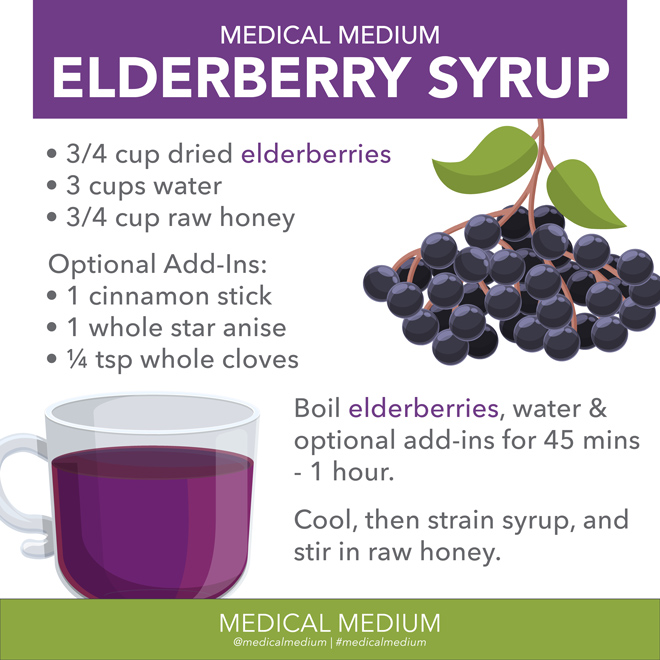 MEDICAL MEDIUM
ELDERBERRY SYRUP

• 3/4 cup dried elderberries
• 3 cups water
• 3/4 cup raw honey

Optional Add-Ins:
• 1 cinnamon stick
• 1 whole star anise
• ¼ tsp whole cloves

Boil elderberries, water & optional add-ins for 45 mins - 1 hour.

Cool, then strain syrup, and stir in raw honey.

MEDICAL MEDIUM
@medicalmedium | #medicalmedium